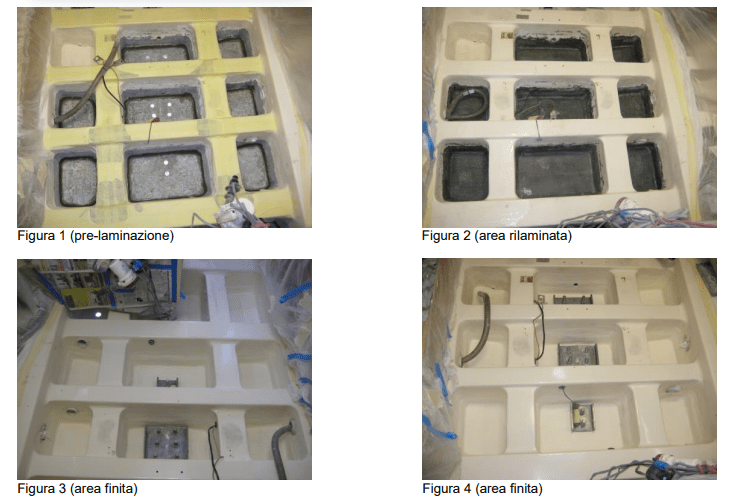 Figura 1 (pre-laminazione)

Figura 2 (area rilaminata)

Figura 3 (area finita)

Figura 4 (area finita)